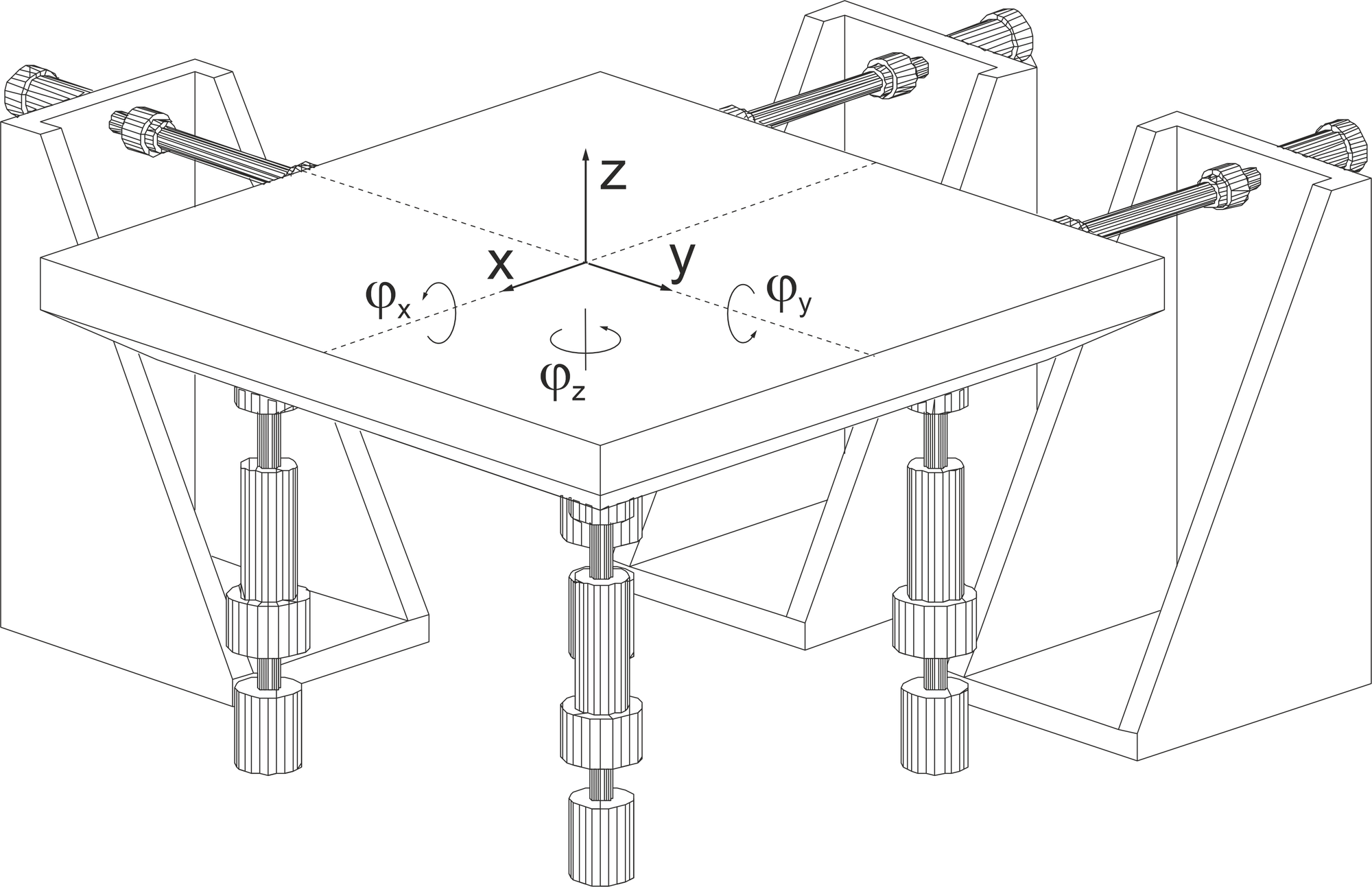 z
x
y
$\varphi_x$
$\varphi_y$
$\varphi_z$