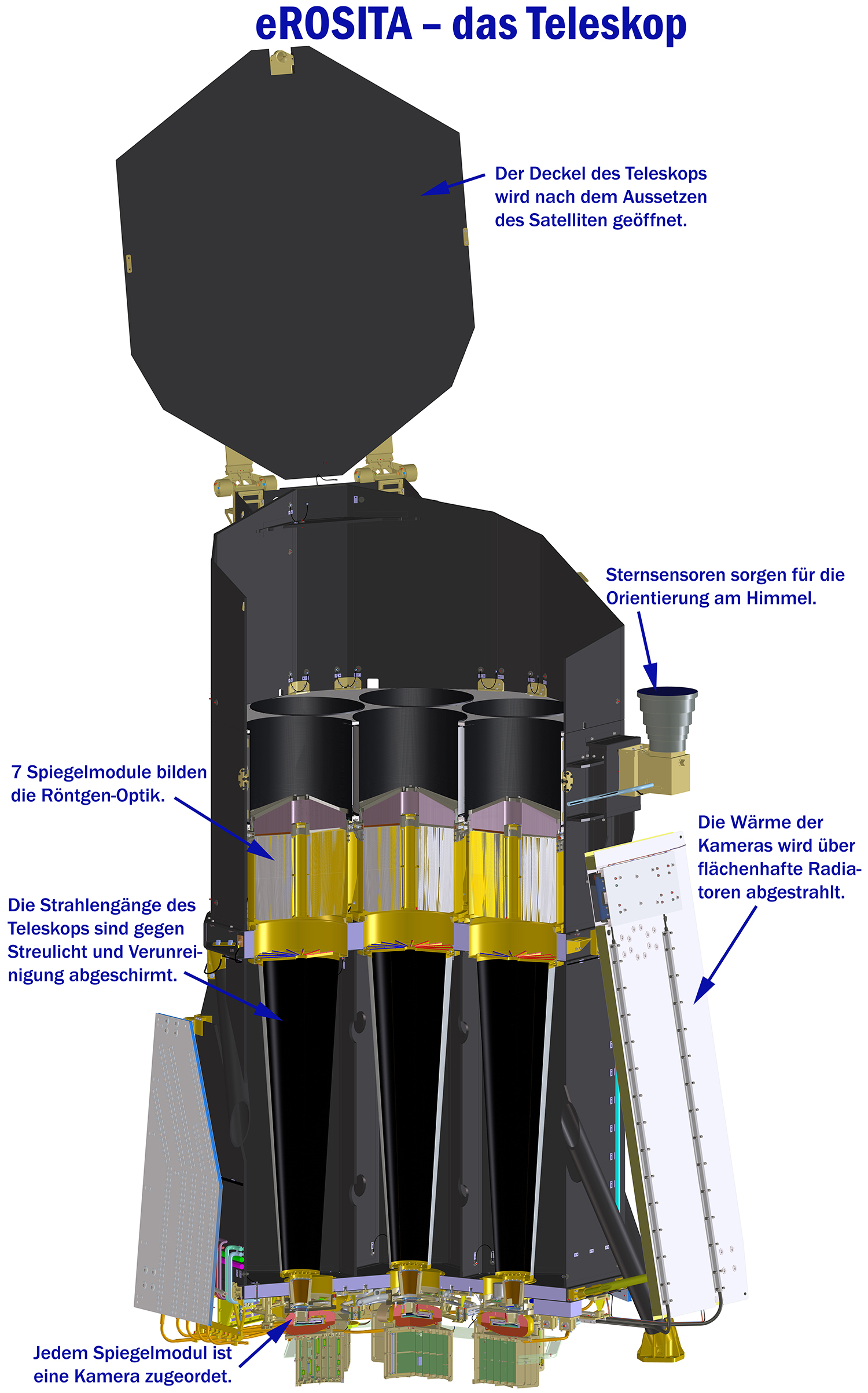 eROSITA – das Teleskop

Der Deckel des Teleskops wird nach dem Aussetzen des Satelliten geöffnet.

Sternsensoren sorgen für die Orientierung am Himmel.

7 Spiegelmodule bilden die Röntgen-Optik.

Die Wärme der Kameras wird über flächenhafte Radiatoren abgestrahlt.

Die Strahlengänge des Teleskops sind gegen Streulicht und Verunreinigung abgeschirmt.

Jedem Spiegelmodul ist eine Kamera zugeordet.