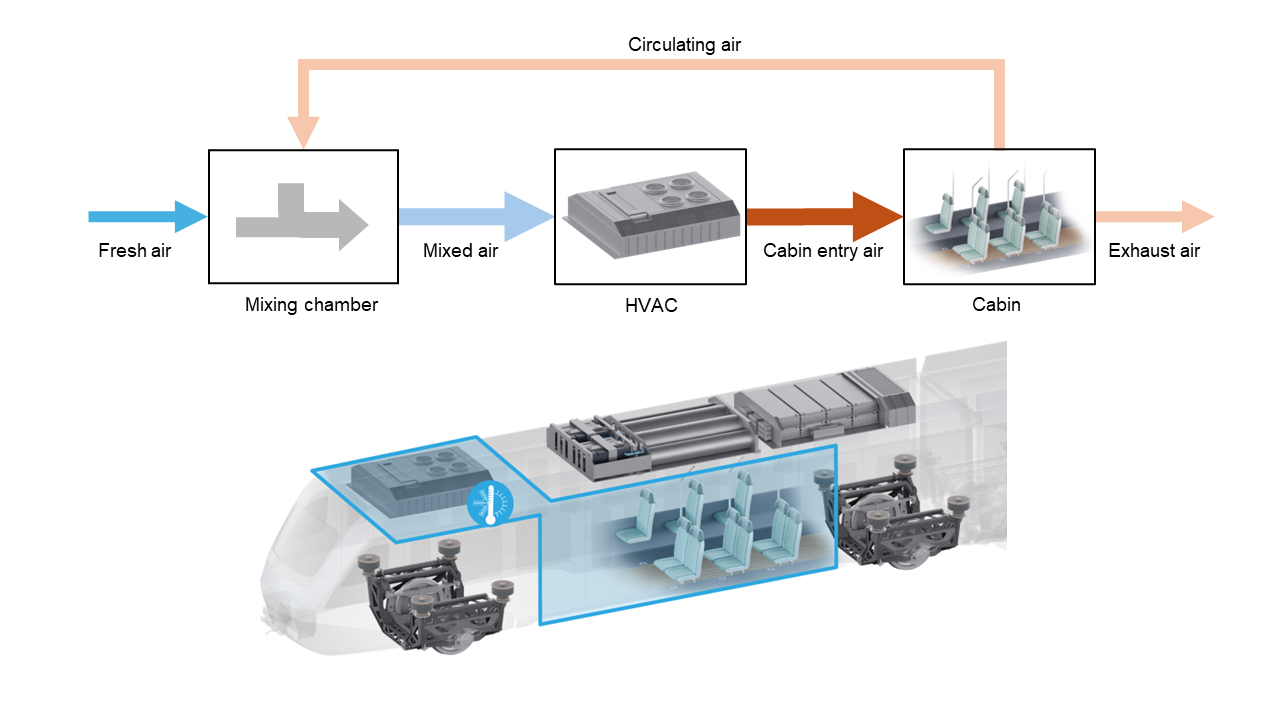 Circulating air

Fresh air

Mixing chamber

Mixed air

HVAC

Cabin entry air

Cabin

Exhaust air