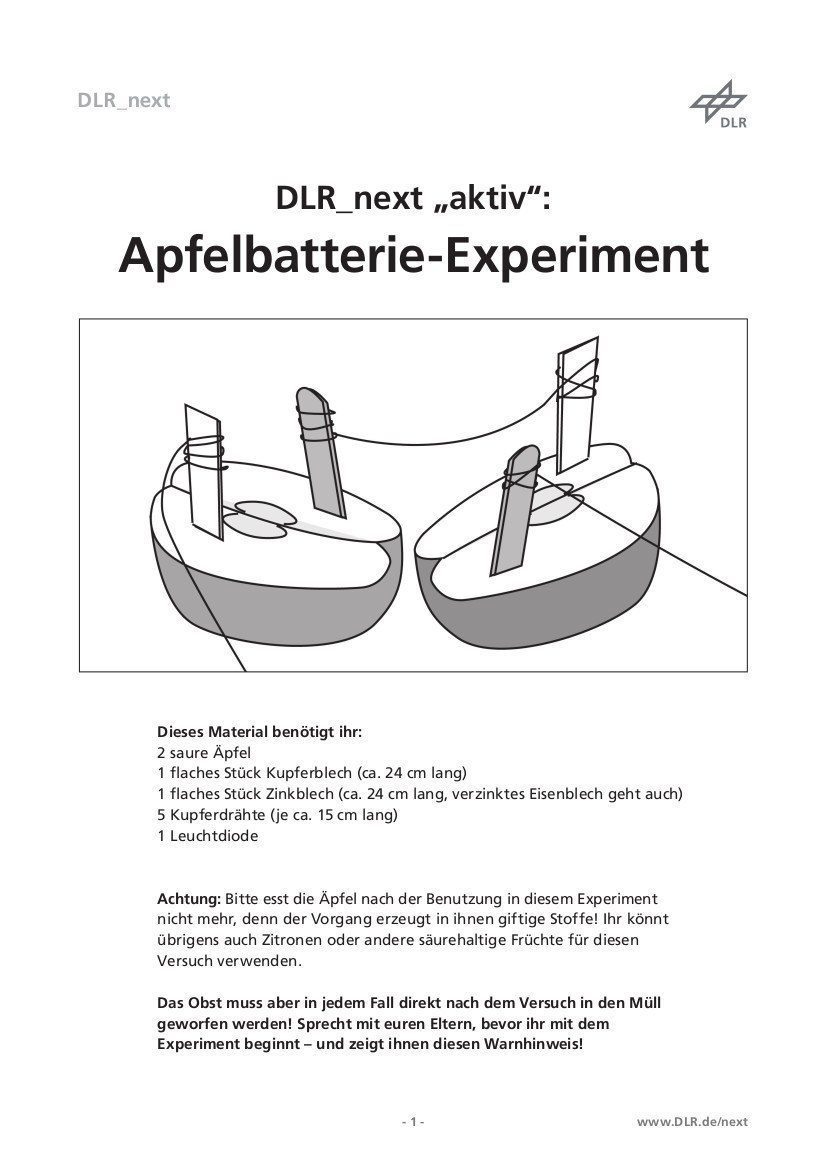 DLR_next

DLR

DLR_next „aktiv“:

Apfelbatterie-Experiment

Dieses Material benötigt ihr:
2 saure Äpfel
1 flaches Stück Kupferblech (ca. 24 cm lang)
1 flaches Stück Zinkblech (ca. 24 cm lang, verzinktes Eisenblech geht auch)
5 Kupferdrähte (je ca. 15 cm lang)
1 Leuchtdiode

Achtung: Bitte esst die Äpfel nach der Benutzung in diesem Experiment nicht mehr, denn der Vorgang erzeugt in ihnen giftige Stoffe! Ihr könnt übrigens auch Zitronen oder andere säurehaltige Früchte für diesen Versuch verwenden.

Das Obst muss aber in jedem Fall direkt nach dem Versuch in den Müll geworfen werden! Sprecht mit euren Eltern, bevor ihr mit dem Experiment beginnt – und zeigt ihnen diesen Warnhinweis!

- 1 -

www.DLR.de/next