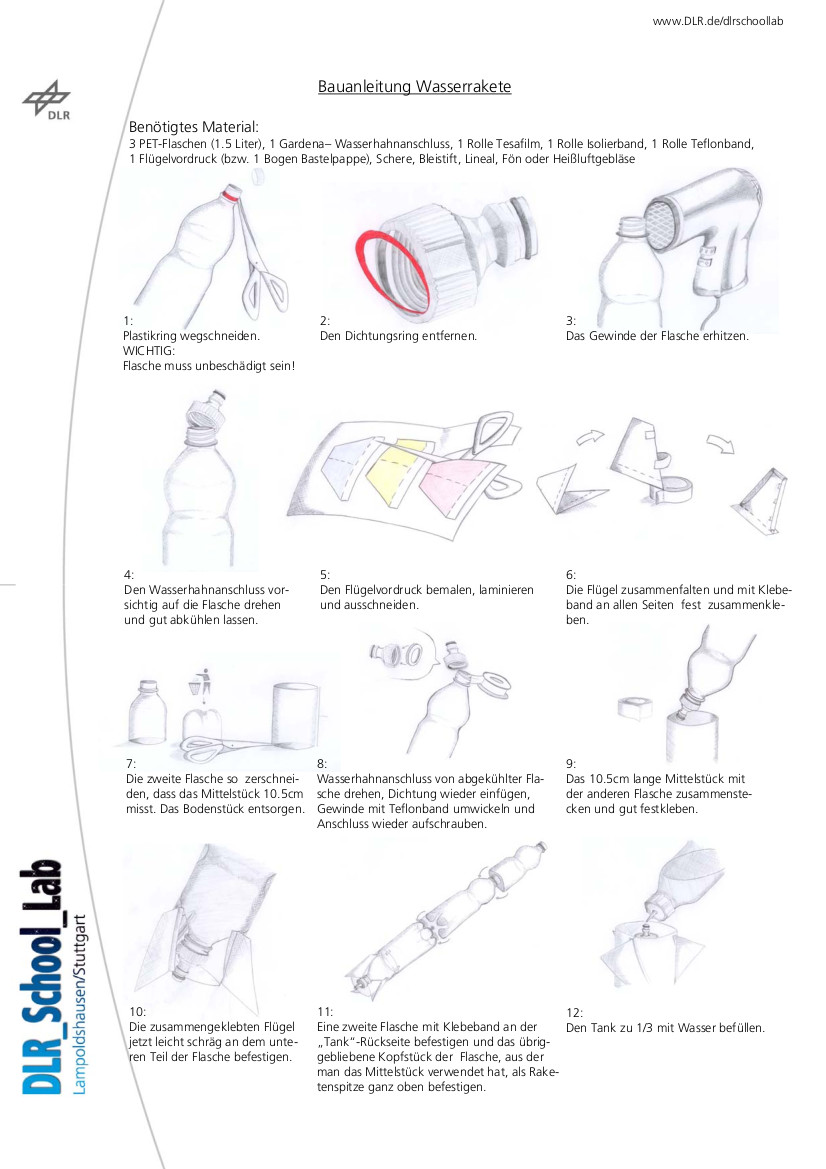 www.DLR.de/dlrschoollab

DLR

Bauanleitung Wasserrakete

Benötigtes Material:
3 PET-Flaschen (1.5 Liter), 1 Gardena– Wasserhahnanschluss, 1 Rolle Tesafilm, 1 Rolle Isolierband, 1 Rolle Teflonband, 1 Flügelvordruck (bzw. 1 Bogen Bastelpappe), Schere, Bleistift, Lineal, Fön oder Heißluftgebläse

1:
Plastikring wegschneiden.
WICHTIG:
Flasche muss unbeschädigt sein!

2:
Den Dichtungsring entfernen.

3:
Das Gewinde der Flasche erhitzen.

4:
Den Wasserhahnanschluss vorsichtig auf die Flasche drehen und gut abkühlen lassen.

5:
Den Flügelvordruck bemalen, laminieren und ausschneiden.

6:
Die Flügel zusammenfalten und mit Klebeband an allen Seiten fest zusammenkleben.

7:
Die zweite Flasche so zerschneiden, dass das Mittelstück 10.5cm misst. Das Bodenstück entsorgen.

8:
Wasserhahnanschluss von abgekühlter Flasche drehen, Dichtung wieder einfügen, Gewinde mit Teflonband umwickeln und Anschluss wieder aufschrauben.

9:
Das 10.5cm lange Mittelstück mit der anderen Flasche zusammenstecken und gut festkleben.

10:
Die zusammengeklebten Flügel jetzt leicht schräg an dem unteren Teil der Flasche befestigen.

11:
Eine zweite Flasche mit Klebeband an der „Tank"-Rückseite befestigen und das übriggebliebene Kopfstück der Flasche, aus der man das Mittelstück verwendet hat, als Raketenspitze ganz oben befestigen.

12:
Den Tank zu 1/3 mit Wasser befüllen.

DLR_School_Lab
Lampoldshausen/Stuttgart