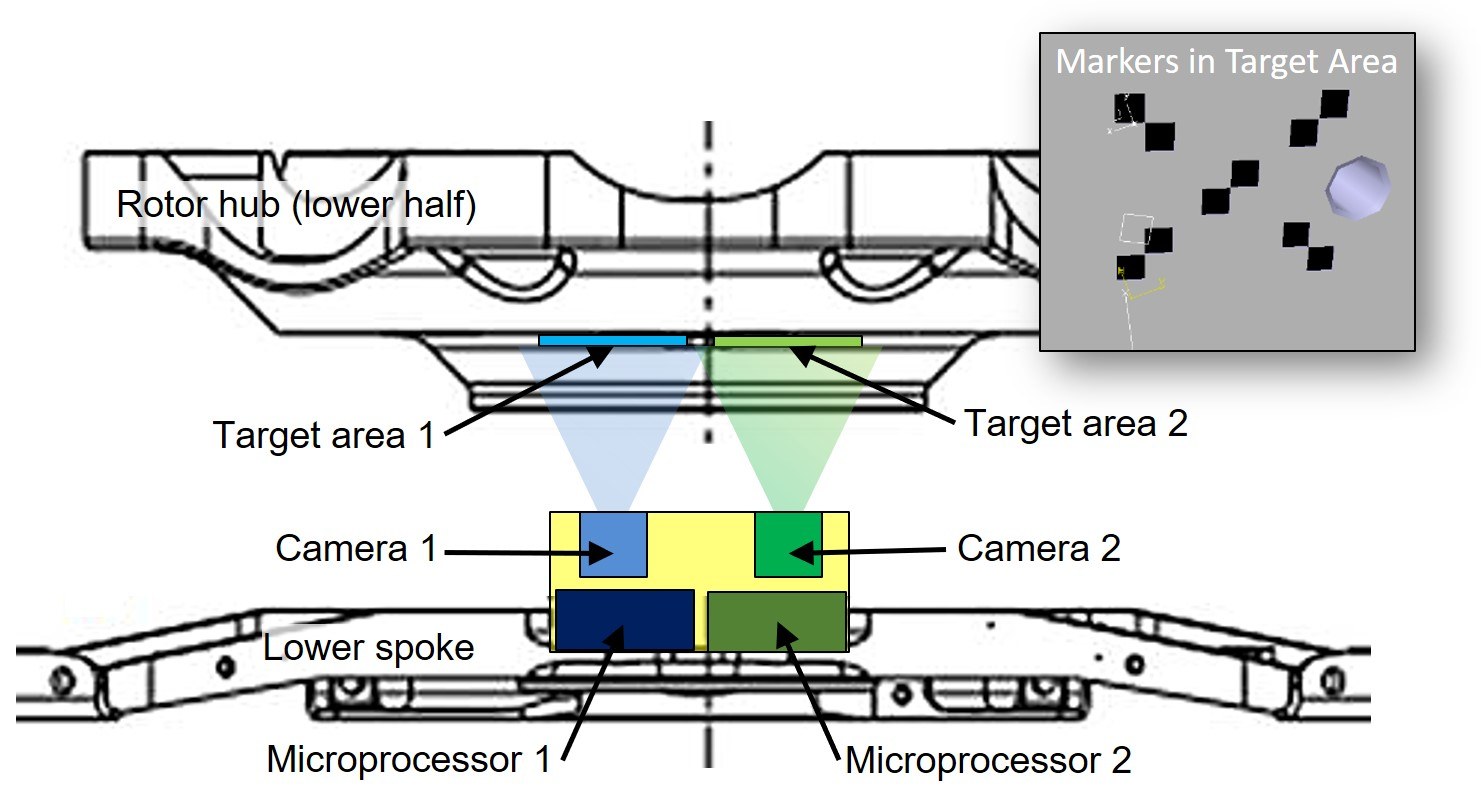 Markers in Target Area

Rotor hub (lower half)

Target area 1

Target area 2

Camera 1

Camera 2

Lower spoke

Microprocessor 1

Microprocessor 2