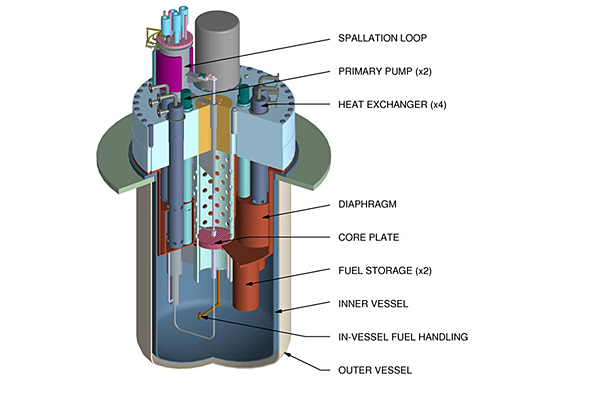 SPALLATION LOOP

PRIMARY PUMP (x2)

HEAT EXCHANGER (x4)

DIAPHRAGM

CORE PLATE

FUEL STORAGE (x2)

INNER VESSEL

IN-VESSEL FUEL HANDLING

OUTER VESSEL