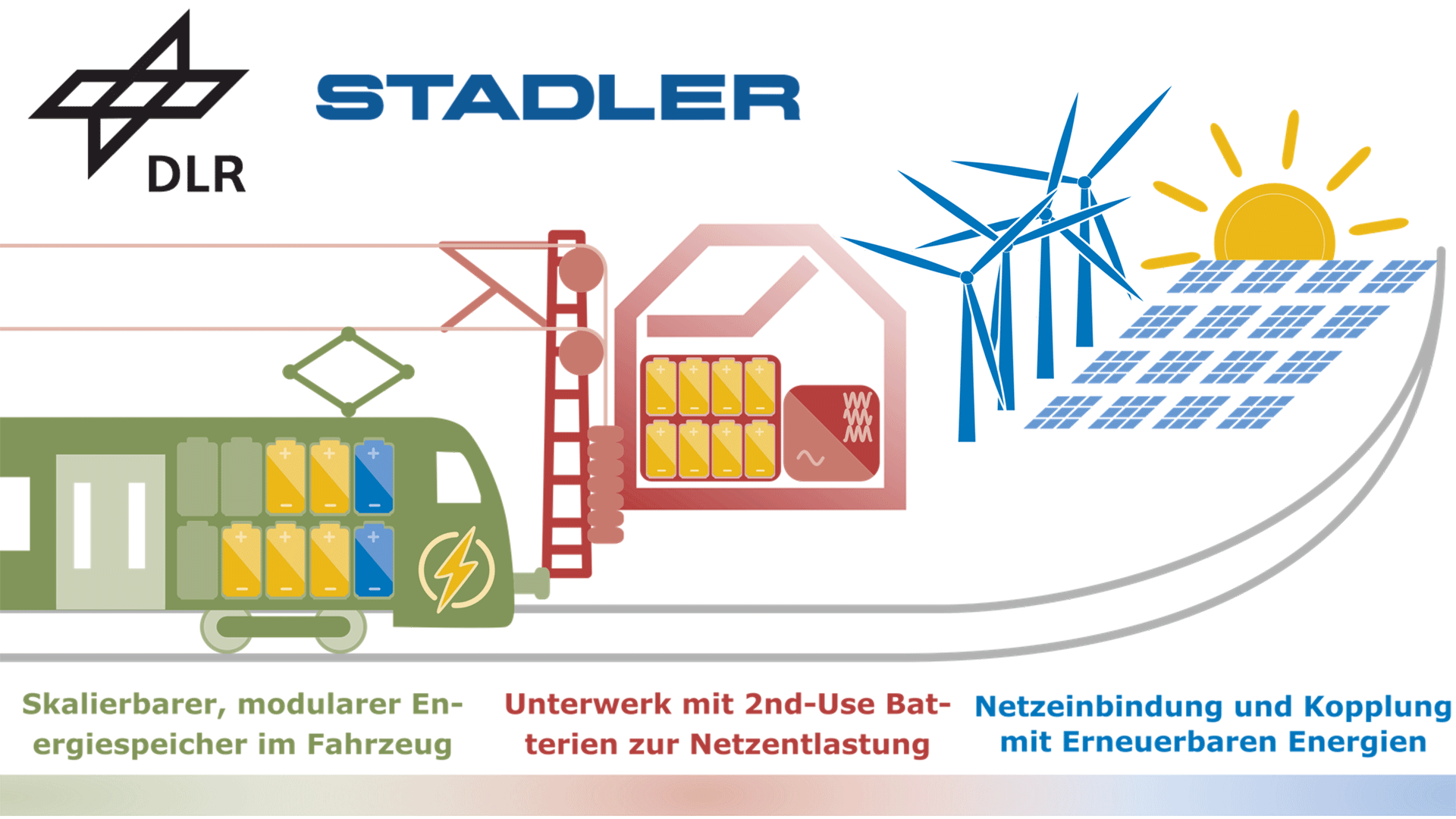 DLR

STADLER

Skalierbarer, modularer Energiespeicher im Fahrzeug

Unterwerk mit 2nd-Use Batterien zur Netzentlastung

Netzeinbindung und Kopplung mit Erneuerbaren Energien