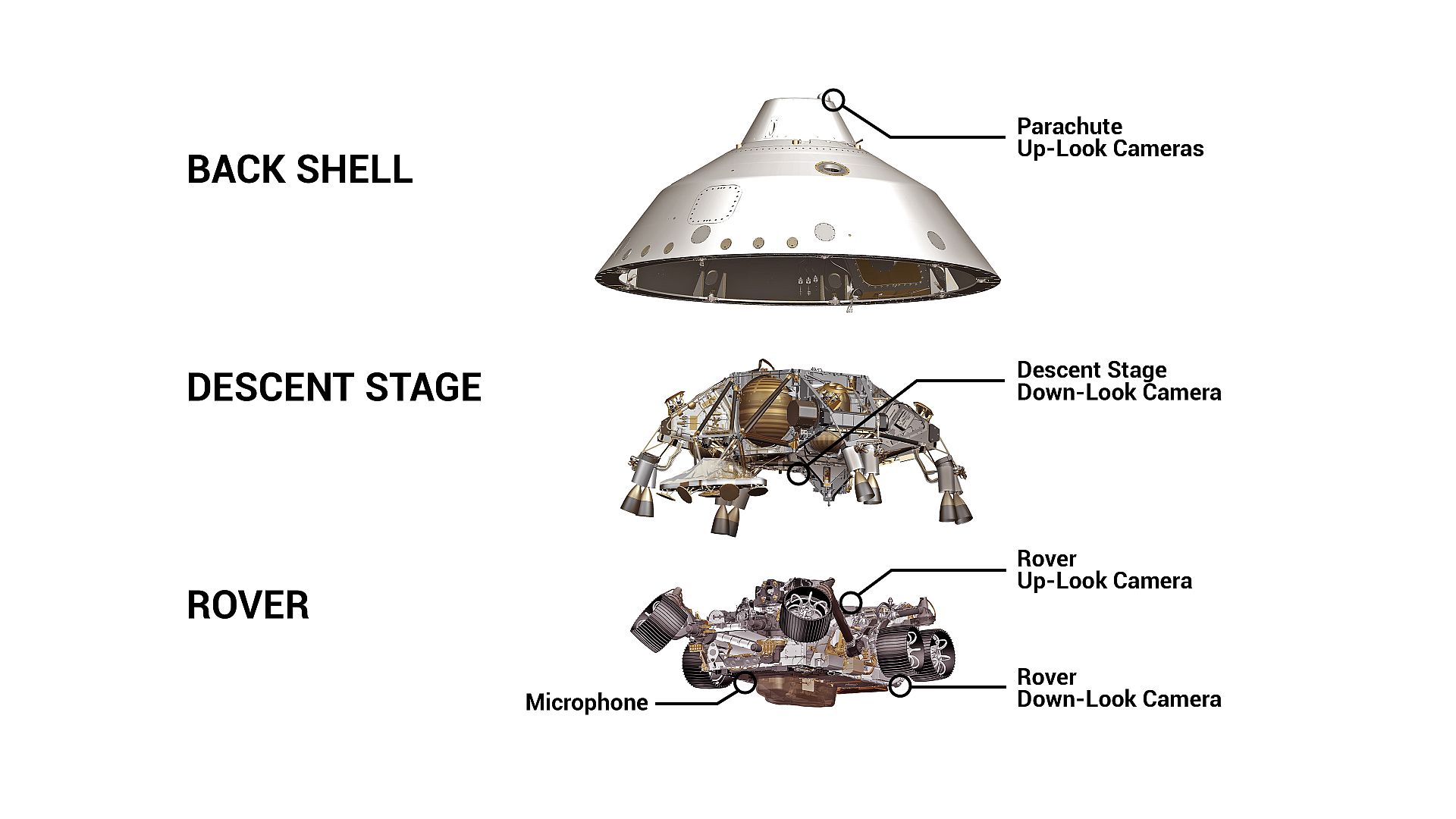 BACK SHELL

Parachute
Up-Look Cameras

DESCENT STAGE

Descent Stage
Down-Look Camera

ROVER

Rover
Up-Look Camera

Microphone

Rover
Down-Look Camera