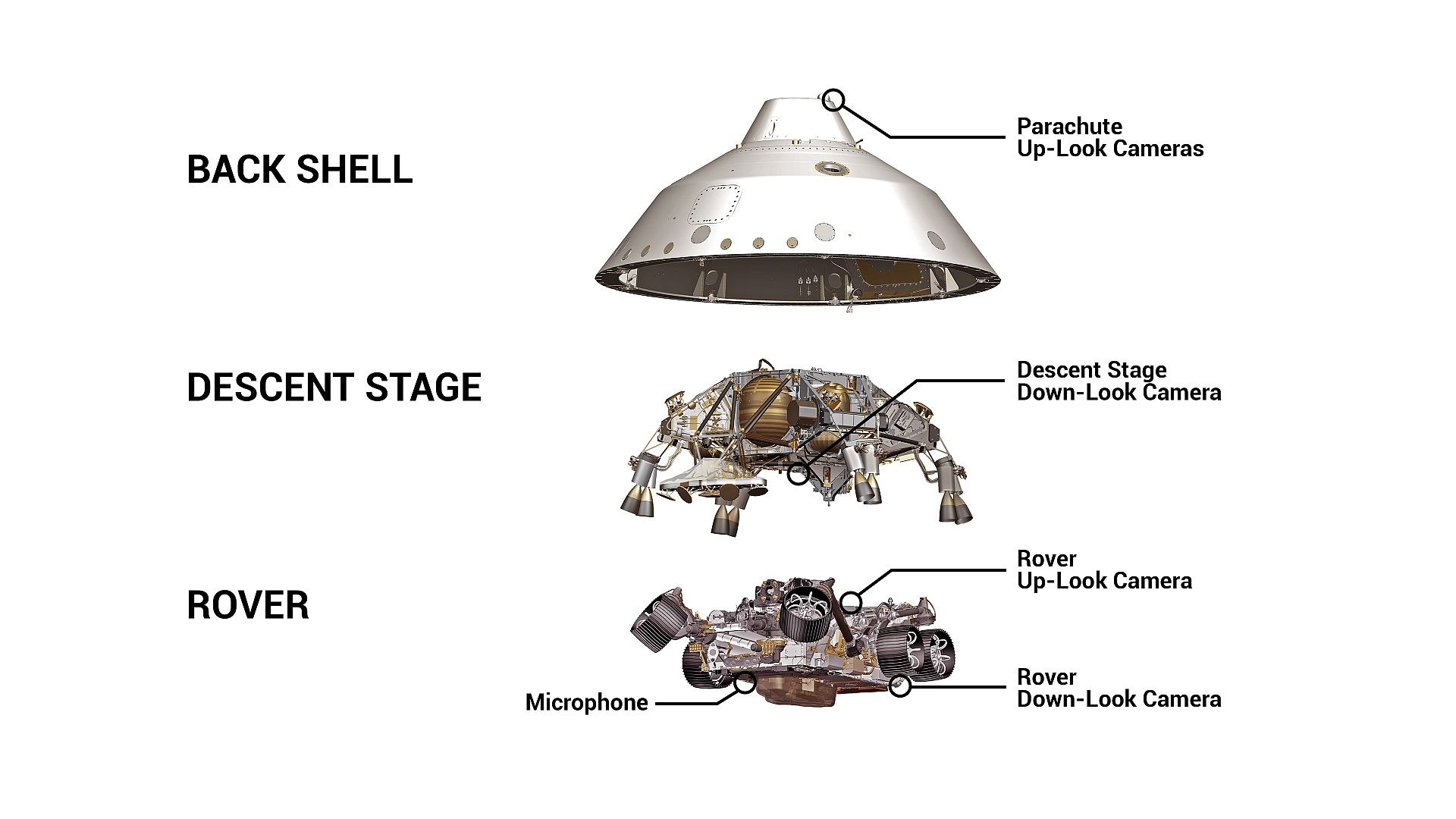 BACK SHELL

Parachute
Up-Look Cameras

DESCENT STAGE

Descent Stage
Down-Look Camera

ROVER

Rover
Up-Look Camera

Microphone

Rover
Down-Look Camera