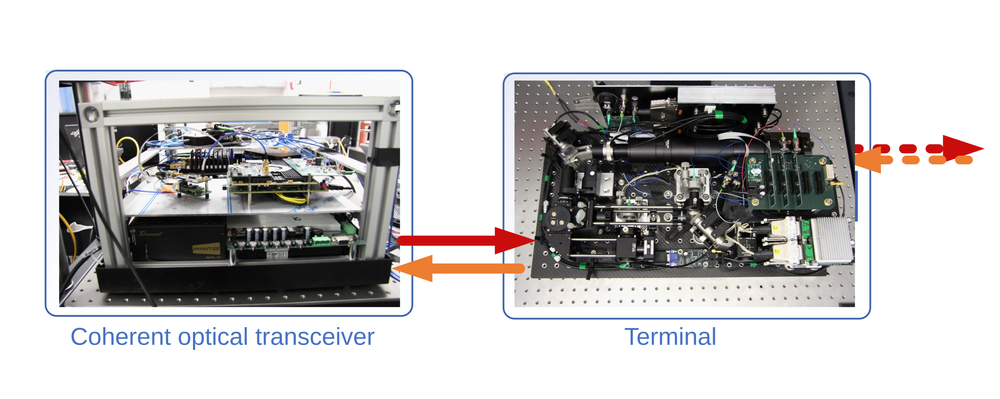 Coherent optical transceiver

Terminal