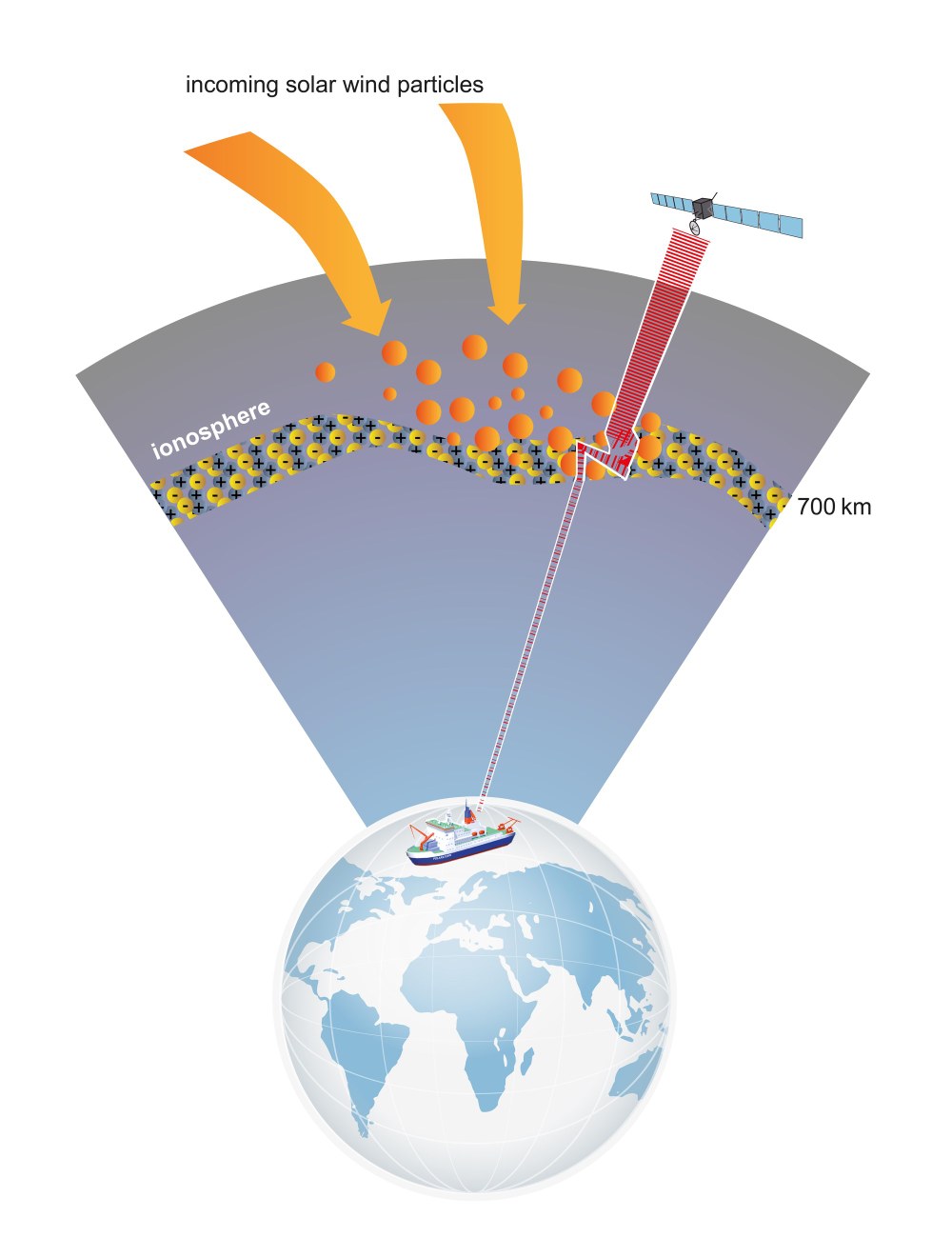 incoming solar wind particles

ionosphere

700 km