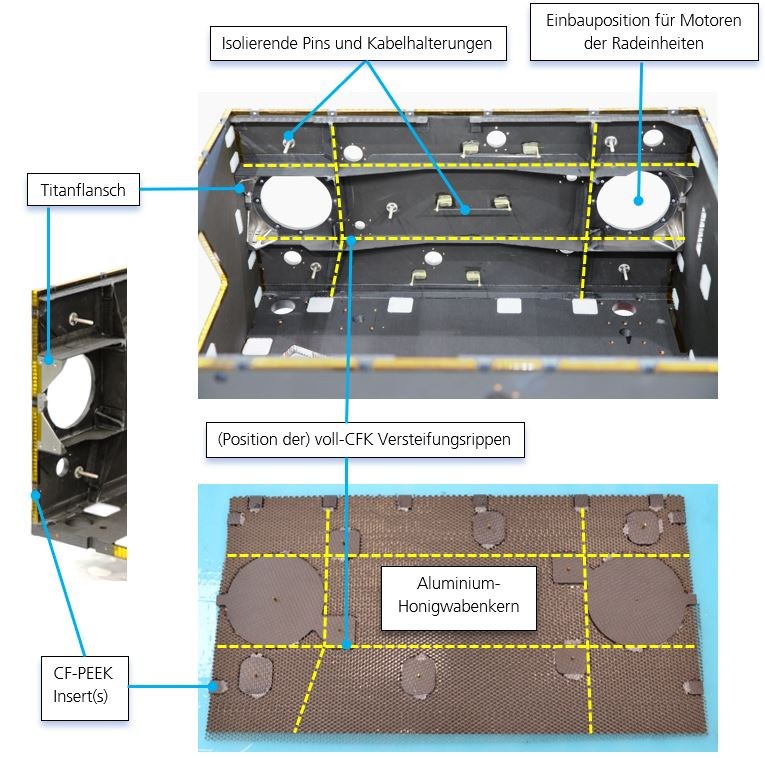 Isolierende Pins und Kabelhalterungen

Einbauposition für Motoren der Radeinheiten

Titanflansch

(Position der) voll-CFK Versteifungsrippen

Aluminium-Honigwabenkern

CF-PEEK Insert(s)