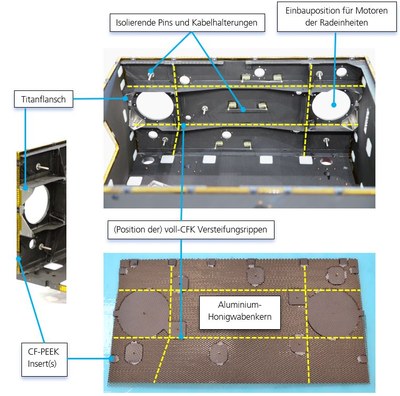 Isolierende Pins und Kabelhalterungen

Einbauposition für Motoren der Radeinheiten

Titanflansch

(Position der) voll-CFK Versteifungsrippen

Aluminium-Honigwabenkern

CF-PEEK Insert(s)