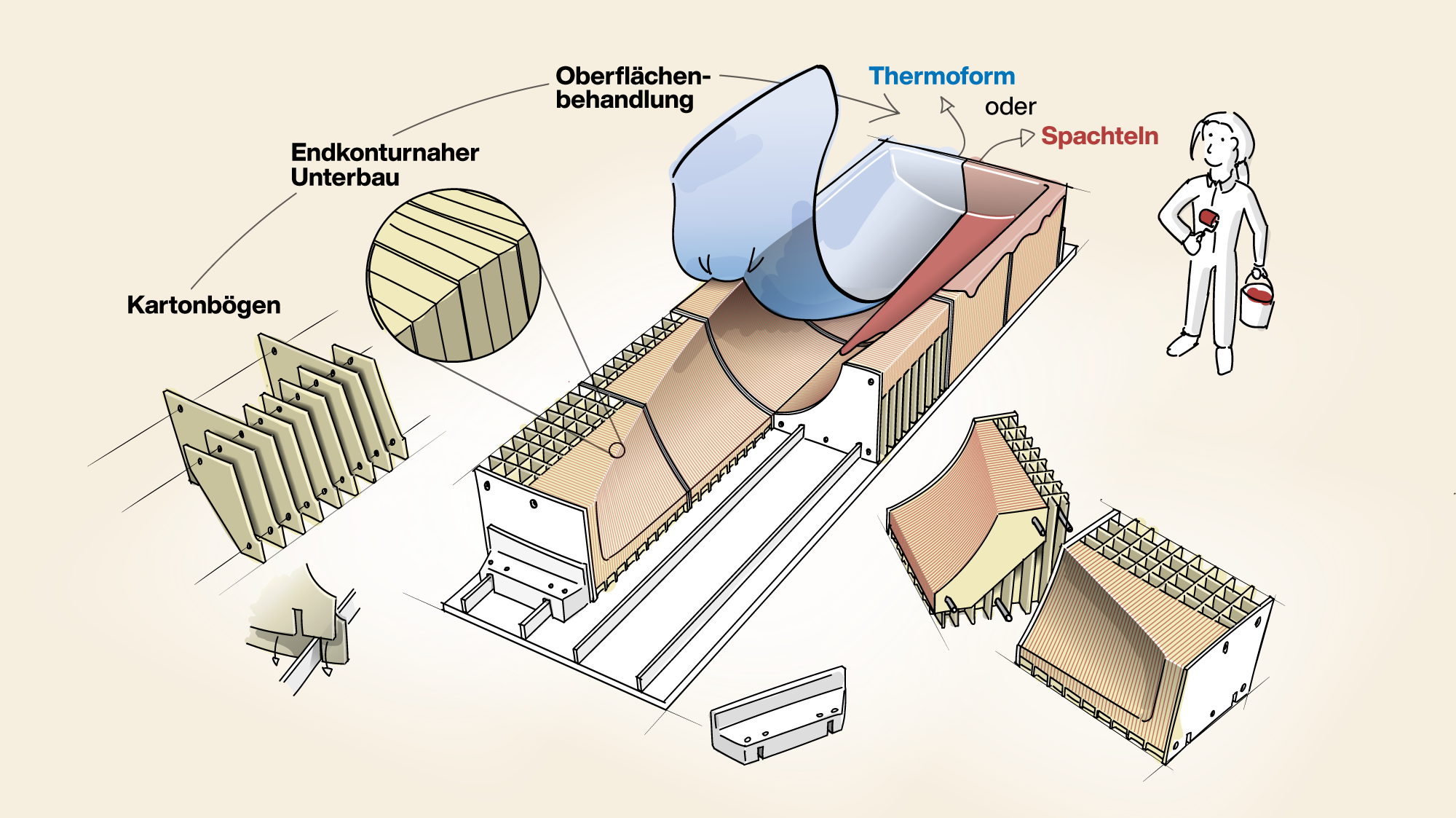 Oberflächenbehandlung

Thermoform

oder

Spachteln

Endkonturnaher Unterbau

Kartonbögen